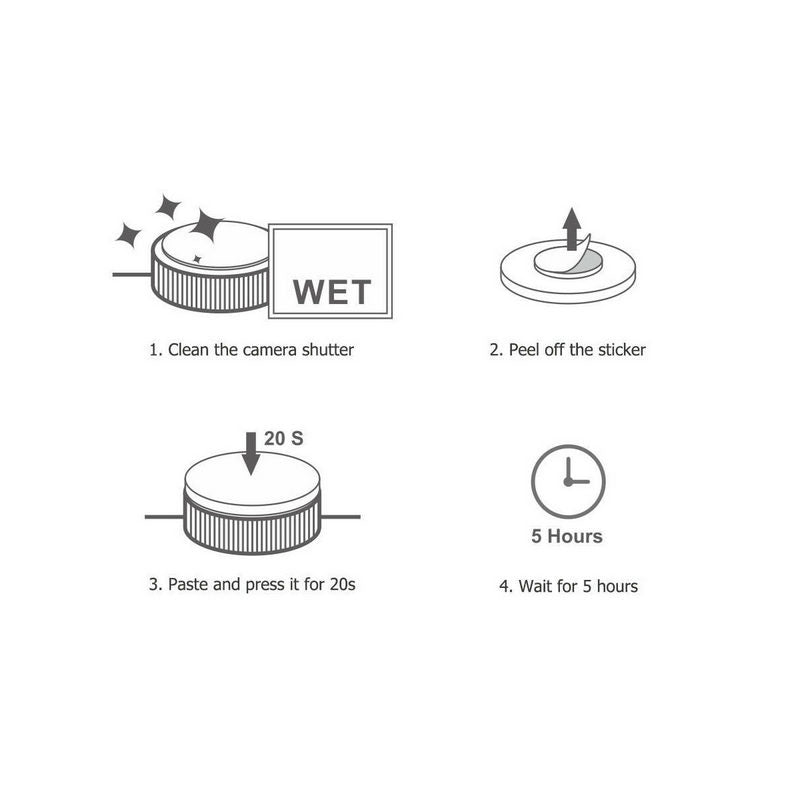 WET

1. Clean the camera shutter

2. Peel off the sticker

20 S

3. Paste and press it for 20s

5 Hours

4. Wait for 5 hours