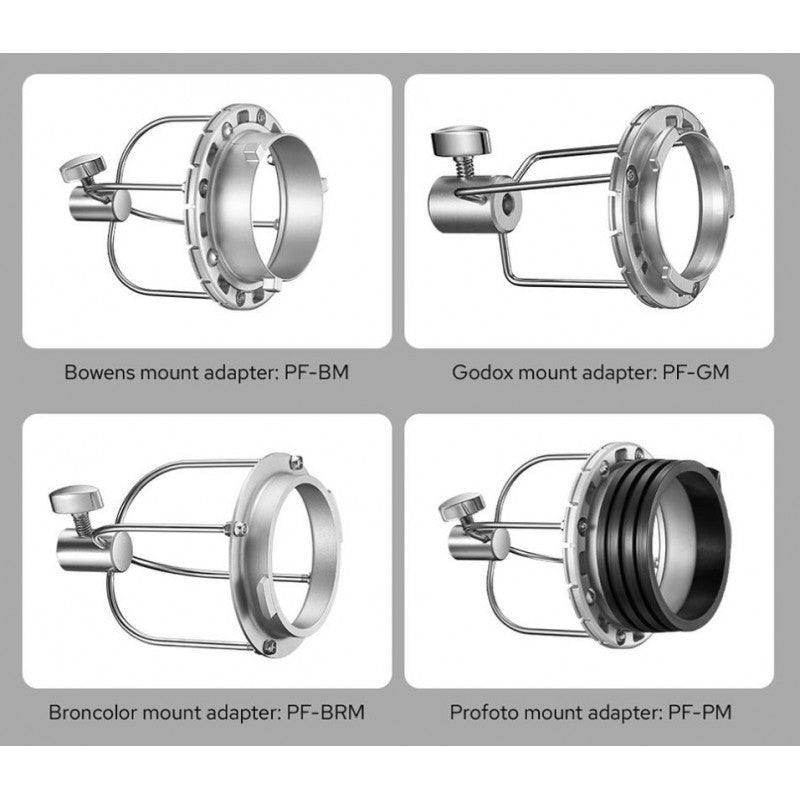 Bowens mount adapter: PF-BM

Godox mount adapter: PF-GM

Broncolor mount adapter: PF-BRM

Profoto mount adapter: PF-PM