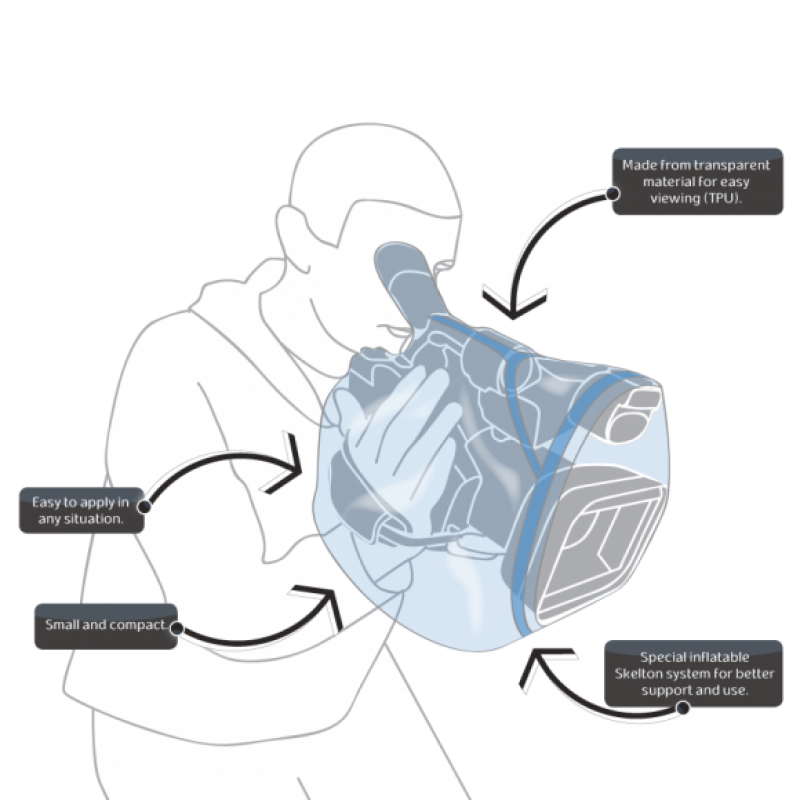 Made from transparent material for easy viewing (TPU).

Easy to apply in any situation.

Small and compact.

Special inflatable Skelton system for better support and use.