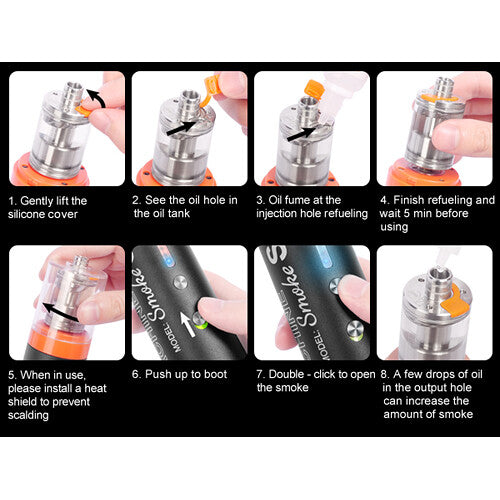 1. Gently lift the silicone cover

2. See the oil hole in the oil tank

3. Oil fume at the injection hole refueling

4. Finish refueling and wait 5 min before using

MODEL: Smoke

MODEL: Smoke S

5. When in use, please install a heat shield to prevent scalding

6. Push up to boot

7. Double - click to open the smoke

8. A few drops of oil in the output hole can increase the amount of smoke