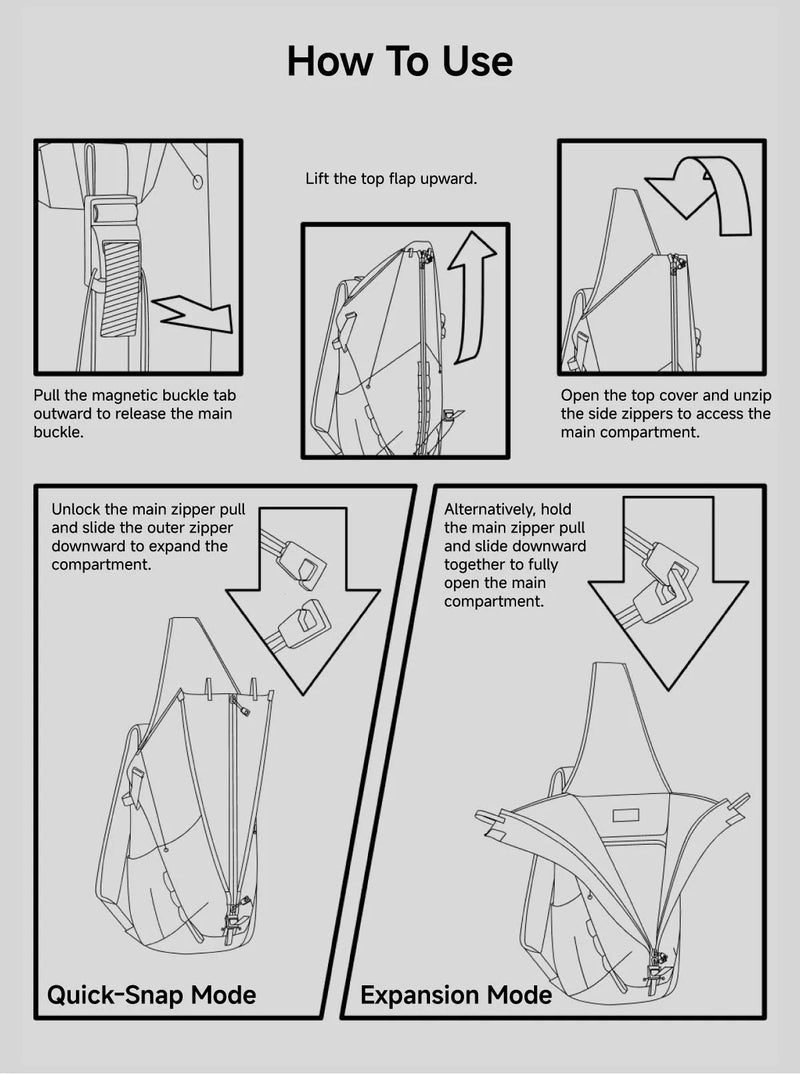 How To Use

Pull the magnetic buckle tab outward to release the main buckle.

Lift the top flap upward.

Open the top cover and unzip the side zippers to access the main compartment.

Unlock the main zipper pull and slide the outer zipper downward to expand the compartment.

Quick-Snap Mode

Alternatively, hold the main zipper pull and slide downward together to fully open the main compartment.

Expansion Mode