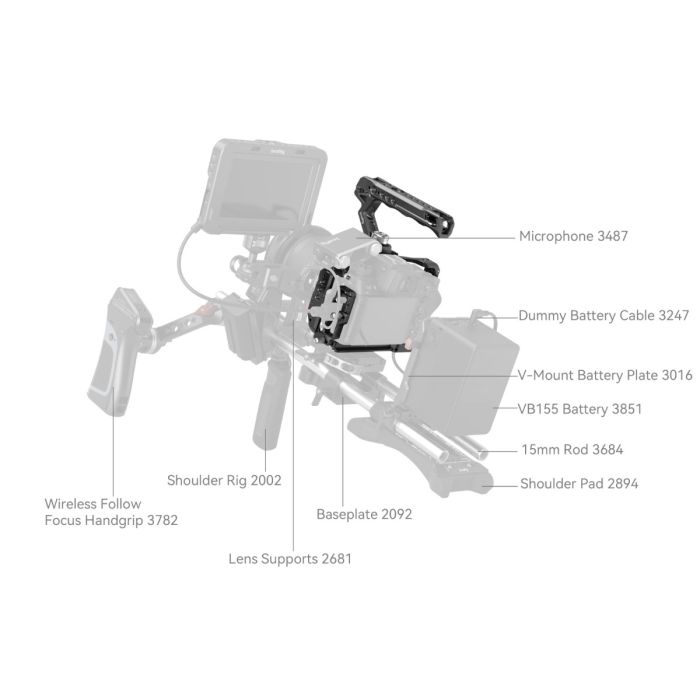 Microphone 3487

Dummy Battery Cable 3247

V-Mount Battery Plate 3016

VB155 Battery 3851

15mm Rod 3684

Shoulder Pad 2894

Shoulder Rig 2002

Wireless Follow Focus Handgrip 3782

Baseplate 2092

Lens Supports 2681